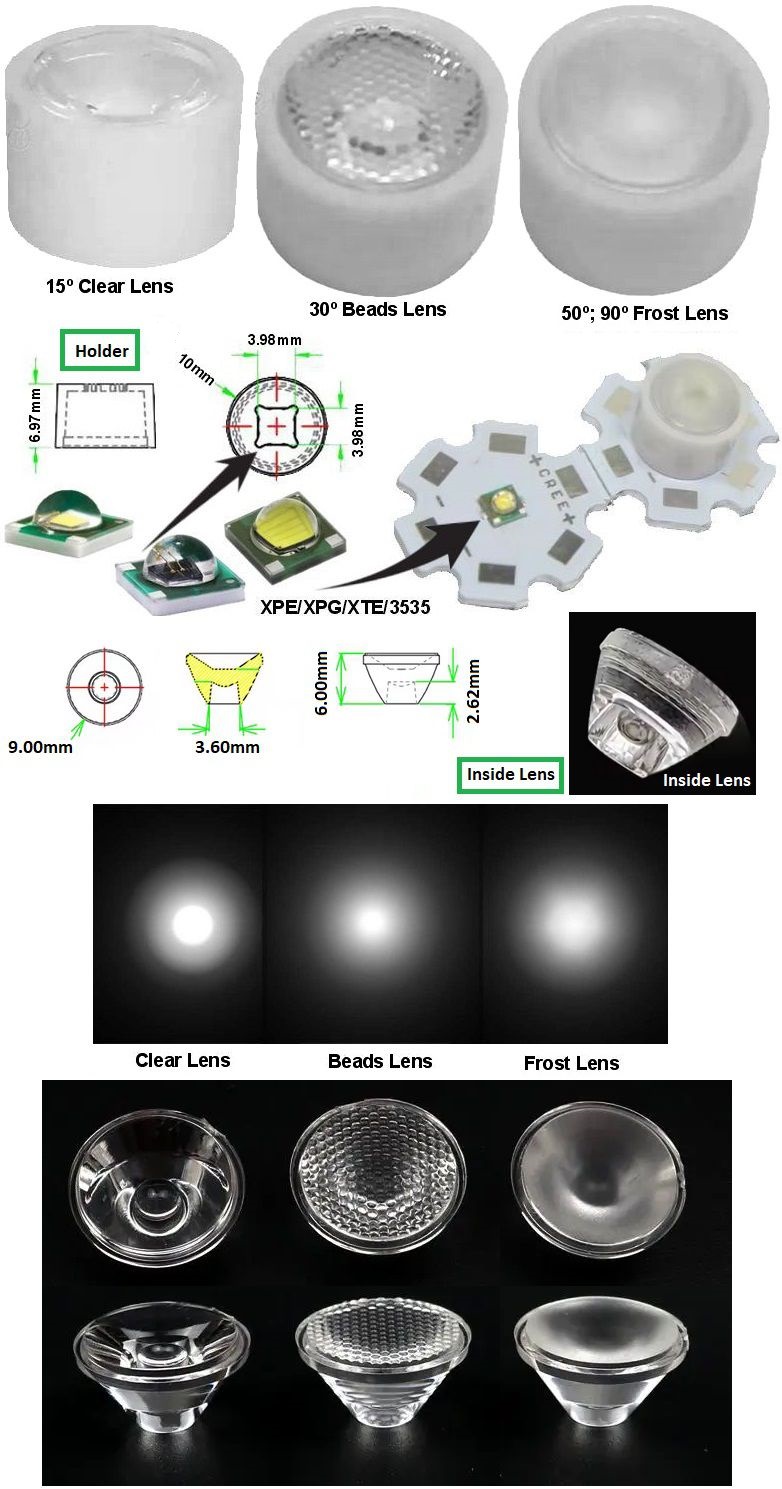 15º Clear Lens

30º Beads Lens

50º; 90º Frost Lens

Holder

6.97mm

10mm

3.98mm

3.98mm

+CREE+

XPE/XPG/XTE/3535

9.00mm

3.60mm

6.00mm

2.62mm

Inside Lens

Inside Lens

Clear Lens

Beads Lens

Frost Lens